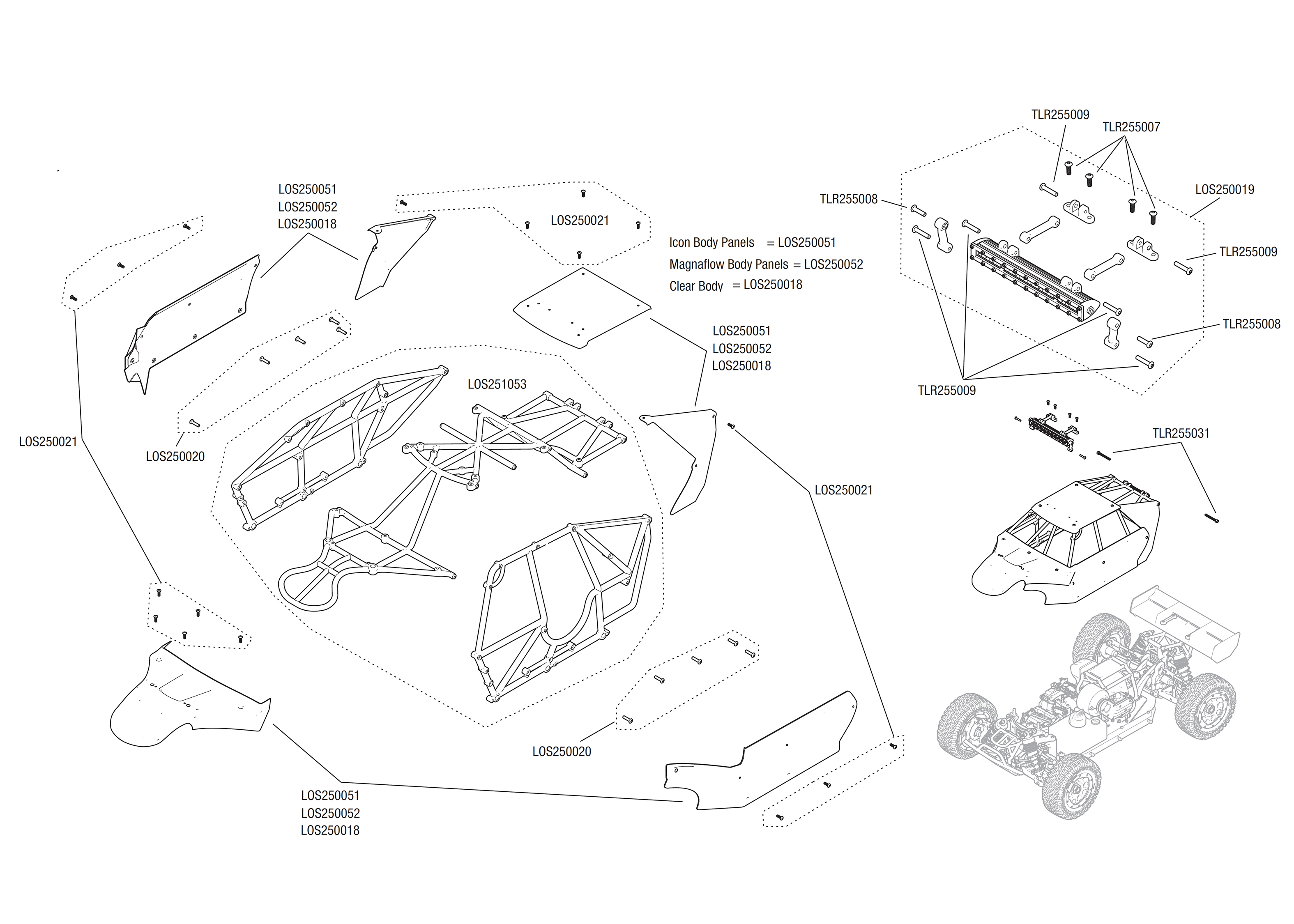 TLR255009
TLR255007
LOS250019
TLR255008
TLR255009
TLR255008
TLR255009
TLR255031

LOS250051
LOS250052
LOS250018

LOS250021

Icon Body Panels = LOS250051
Magnaflow Body Panels = LOS250052
Clear Body = LOS250018

LOS250051
LOS250052
LOS250018

LOS251053

LOS250021

LOS250020

LOS250021

LOS250020

LOS250051
LOS250052
LOS250018